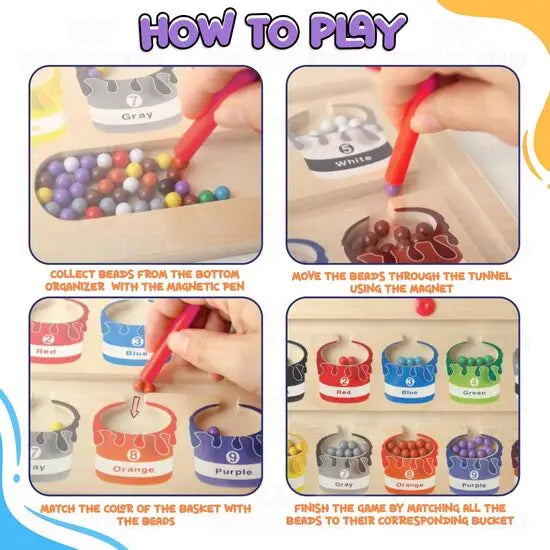 HOW TO PLAY

7
Gray

COLLECT BEADS FROM THE BOTTOM ORGANIZER WITH THE MAGNETIC PEN

5
White

MOVE THE BEADS THROUGH THE TUNNEL USING THE MAGNET

2
Red
3
Blue
7
ay
8
Orange
9
Purple

MATCH THE COLOR OF THE BASKET WITH THE BEADS

2
Red
3
Blue
4
Green
7
Gray
8
Orange
9
Purple

FINISH THE GAME BY MATCHING ALL THE BEADS TO THEIR CORRESPONDING BUCKET